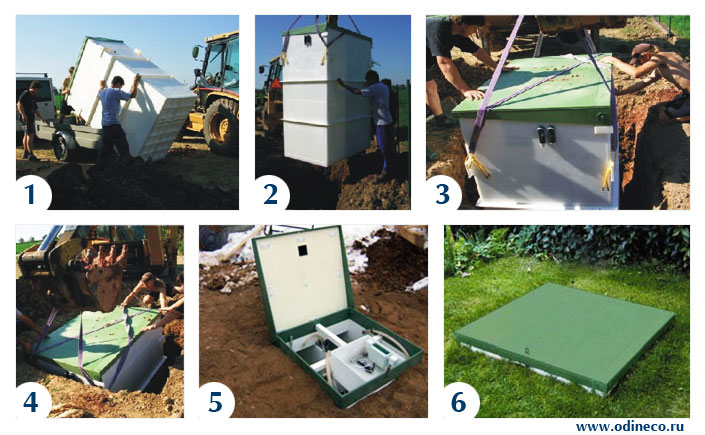 1
2
3
4
5
6
www.odineco.ru